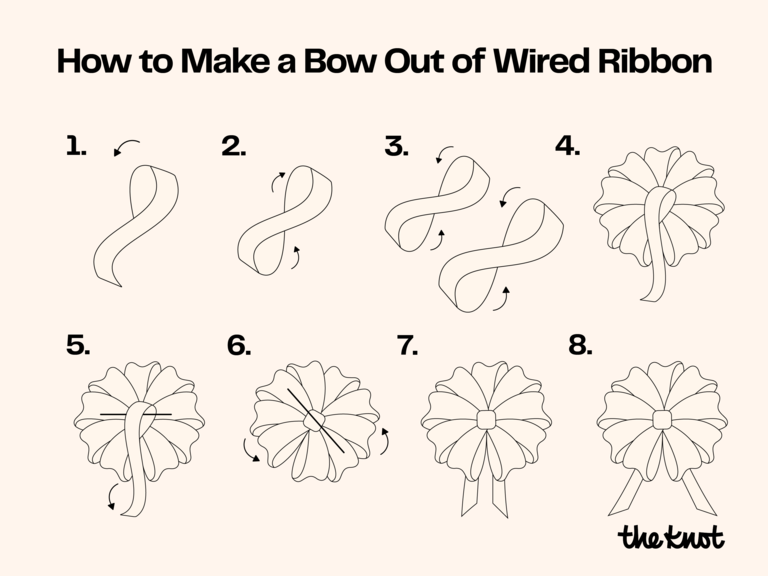 How to Make a Bow Out of Wired Ribbon

1.

2.

3.

4.

5.

6.

7.

8.

the knot