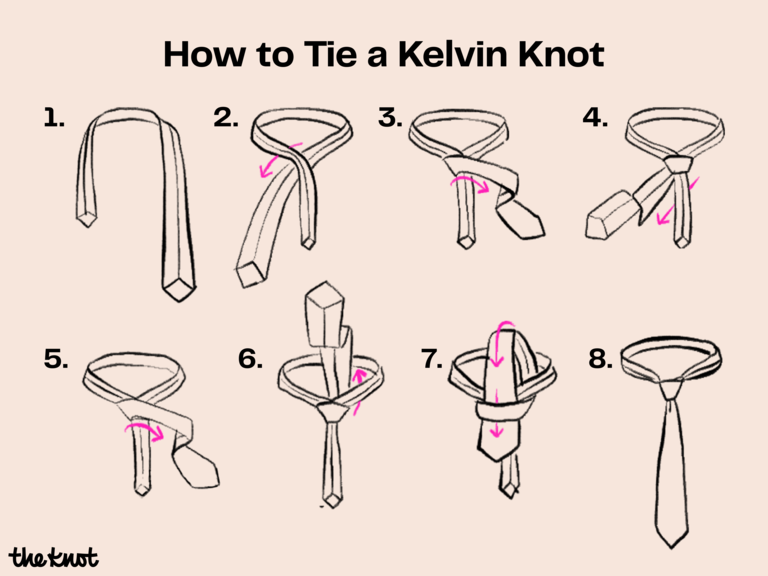 How to Tie a Kelvin Knot

1.

2.

3.

4.

5.

6.

7.

8.

the knot