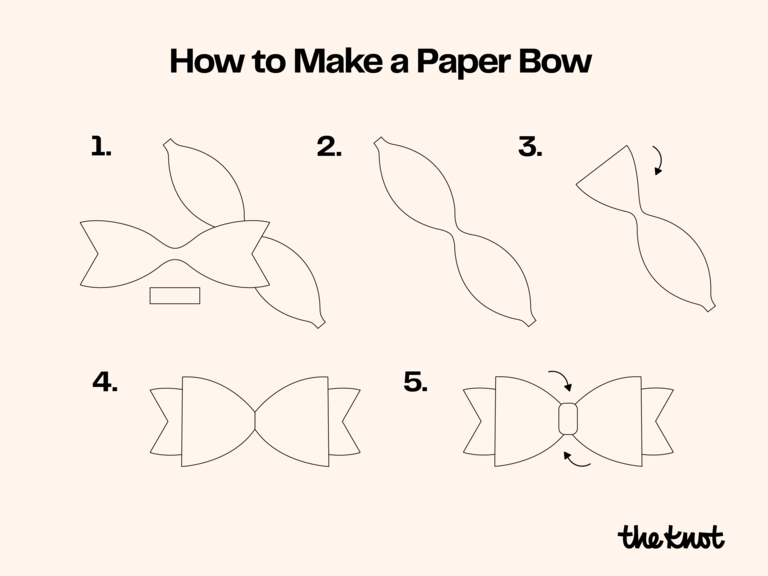 How to Make a Paper Bow

1.

2.

3.

4.

5.

the knot